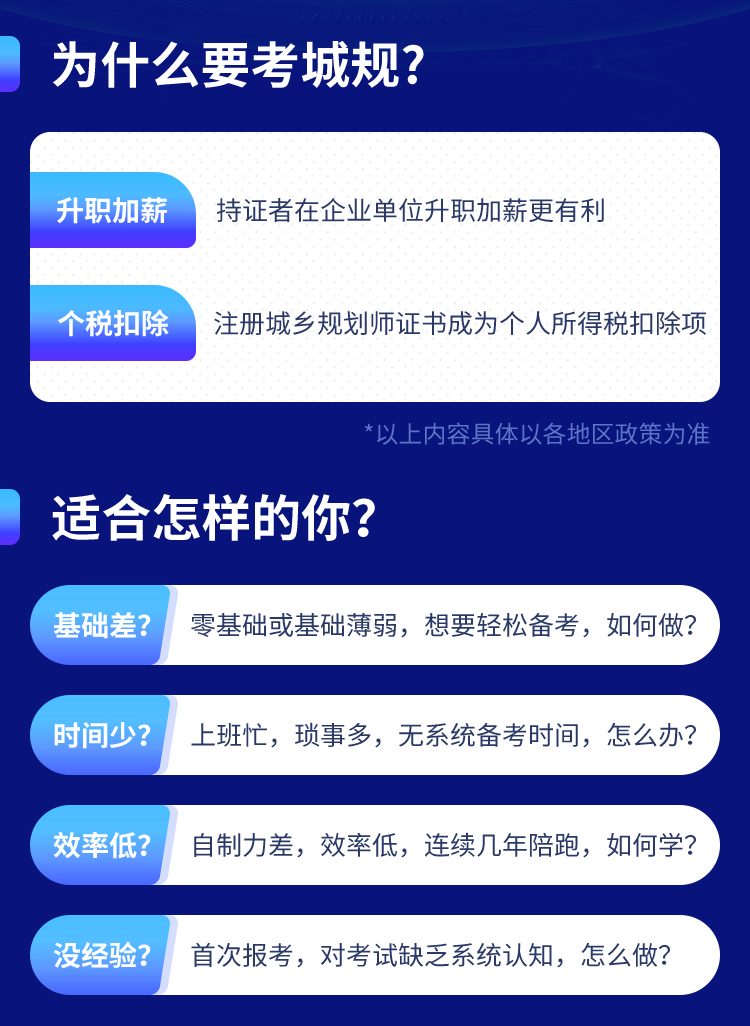 为什么要考城规?

升职加薪 持证者在企业单位升职加薪更有利

个税扣除 注册城乡规划师证书成为个人所得税扣除项

*以上内容具体以各地区政策为准

适合怎样的你?

基础差? 零基础或基础薄弱，想要轻松备考，如何做?

时间少? 上班忙，琐事多，无系统备考时间，怎么办?

效率低? 自制力差，效率低，连续几年陪跑，如何学?

没经验? 首次报考，对考试缺乏系统认知，怎么做?